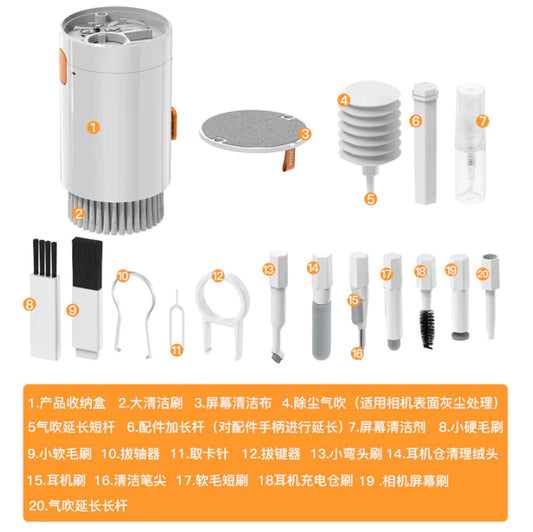 1
2
3
4
5
6
7
8
9
10
11
12
13
14
15
16
17
18
19
20

1.产品收纳盒 2.大清洁刷 3.屏幕清洁布 4.除尘气吹（适用相机表面灰尘处理）
5气吹延长短杆 6.配件加长杆（对配件手柄进行延长）7.屏幕清洁剂 8.小硬毛刷
9.小软毛刷 10.拔轴器 11.取卡针 12.拔键器 13.小弯头刷 14.耳机仓清理绒头
15.耳机刷 16.清洁笔尖 17.软毛短刷 18耳机充电仓刷 19 .相机屏幕刷
20.气吹延长长杆